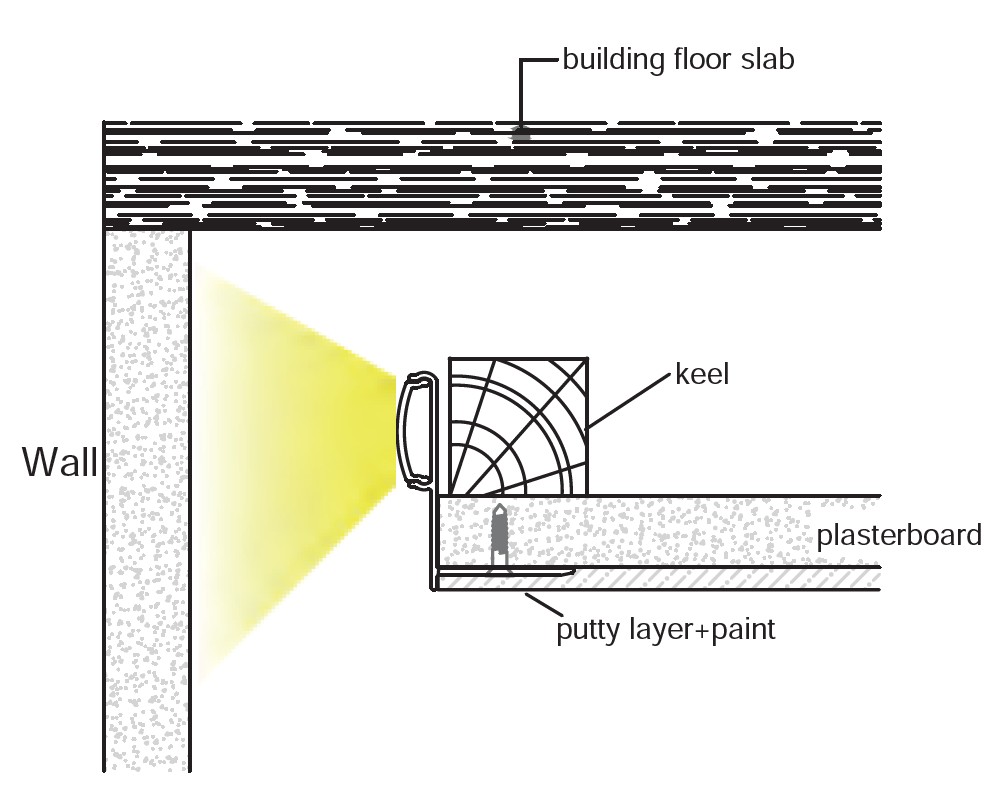 building floor slab

keel

Wall

plasterboard

putty layer+paint