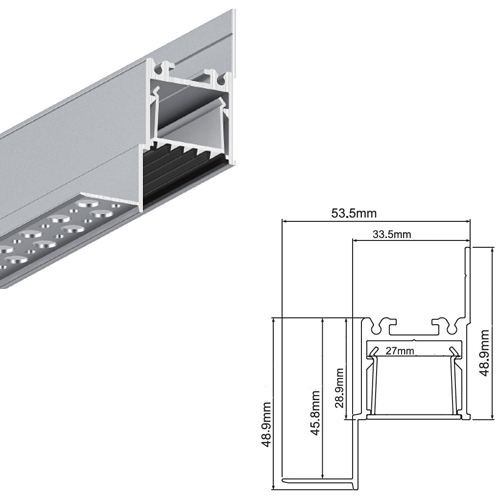 53.5mm
33.5mm
27mm
48.9mm
28.9mm
45.8mm
48.9mm